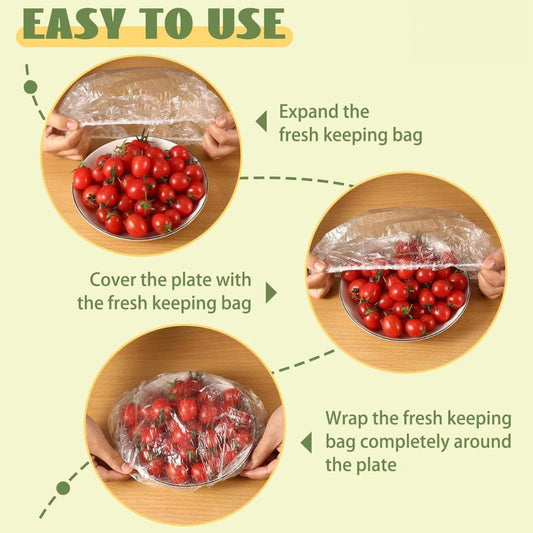 EASY TO USE

Expand the fresh keeping bag

Cover the plate with the fresh keeping bag

Wrap the fresh keeping bag completely around the plate